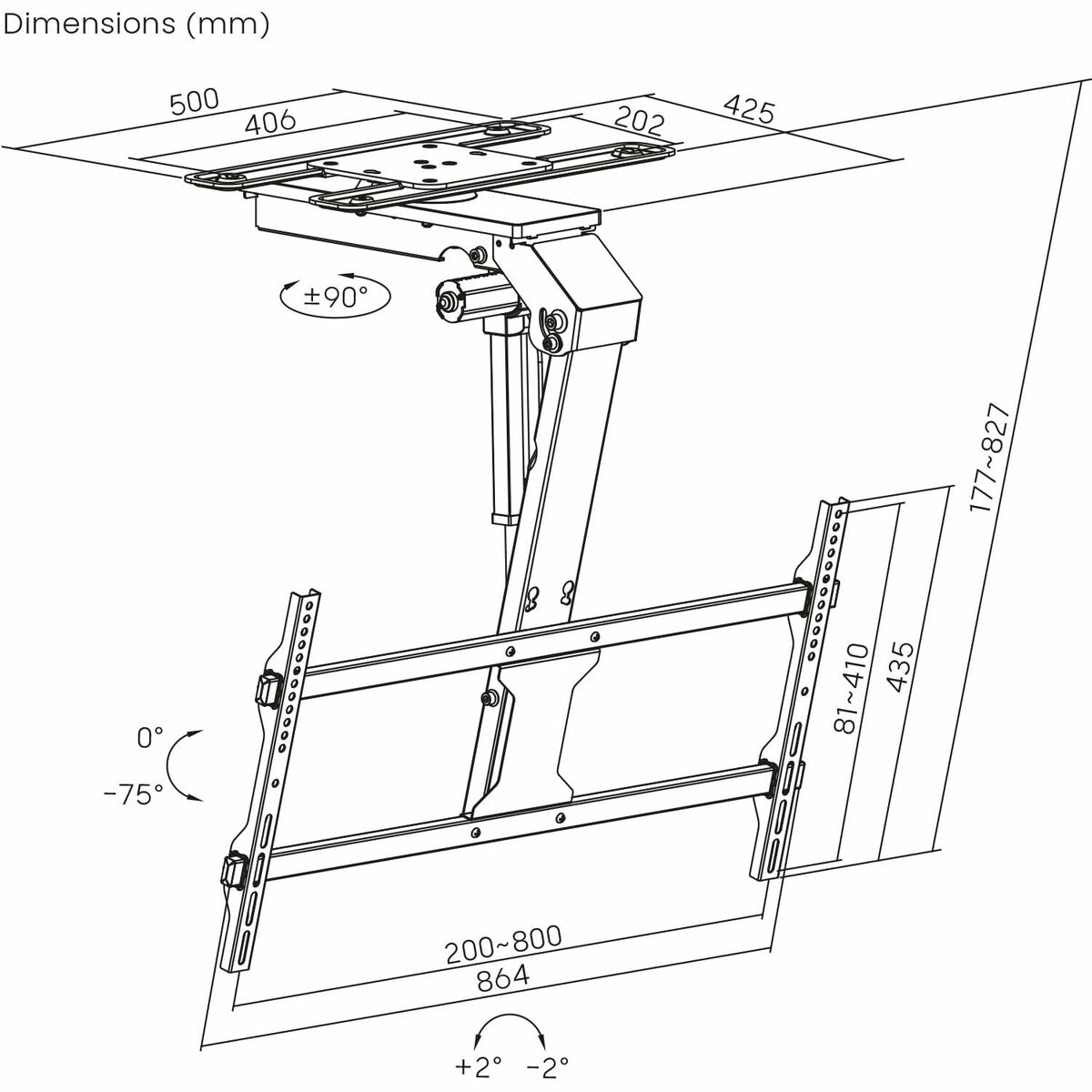 Dimensions (mm)

500

406

202

425

±90°

177~827

81~410

435

0°

-75°

200~800

864

+2°

-2°